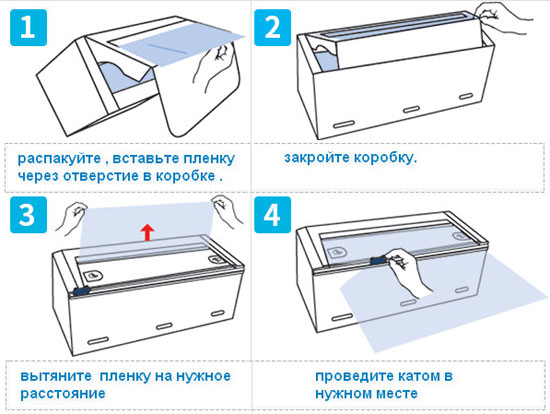 1

распакуйте , вставьте пленку через отверстие в коробке .

2

закройте коробку.

3

вытяните пленку на нужное расстояние

4

проведите катом в нужном месте